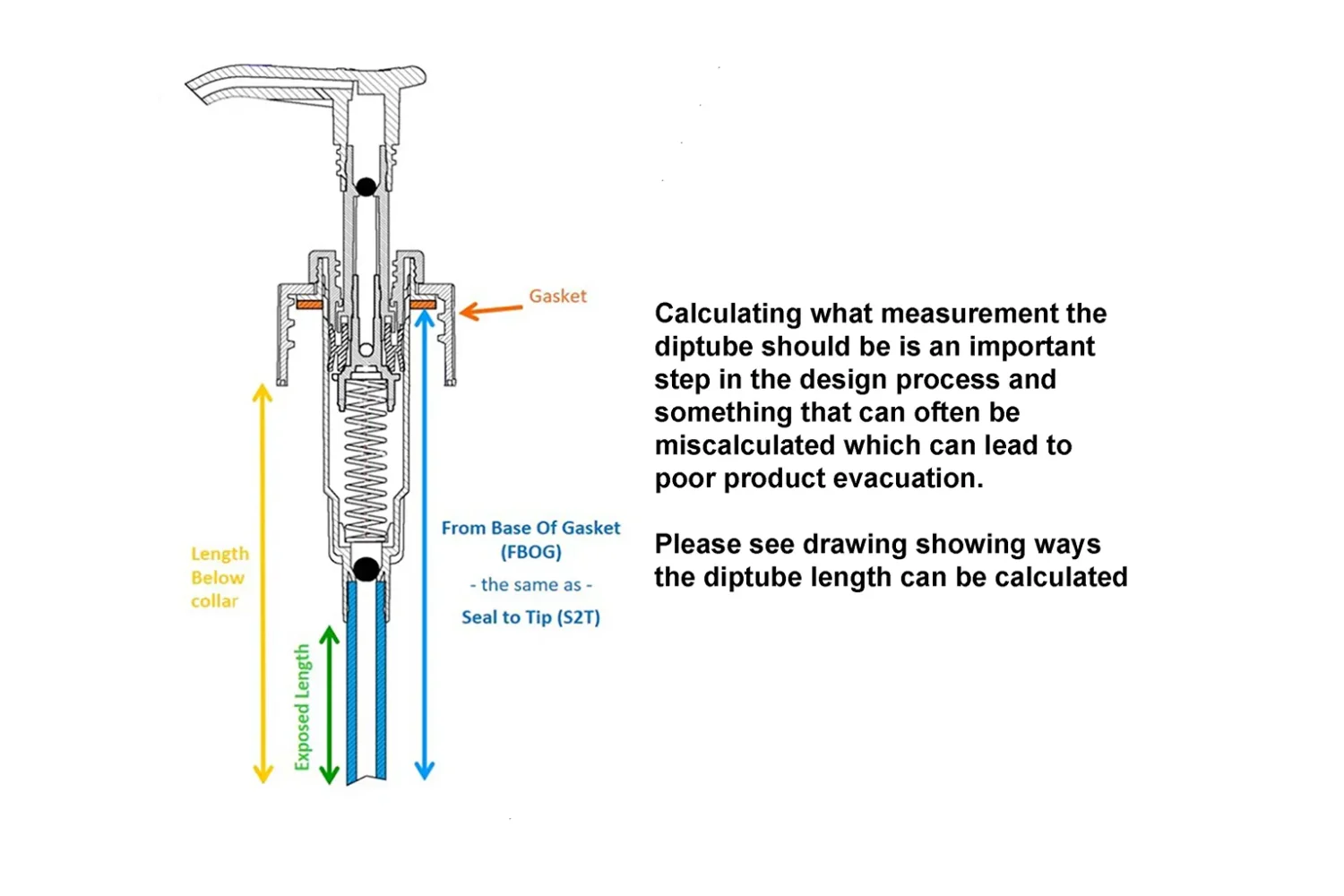 Gasket

Length Below collar

Exposed Length

From Base Of Gasket (FBOG)

- the same as -

Seal to Tip (S2T)

Calculating what measurement the diptube should be is an important step in the design process and something that can often be miscalculated which can lead to poor product evacuation.

Please see drawing showing ways the diptube length can be calculated